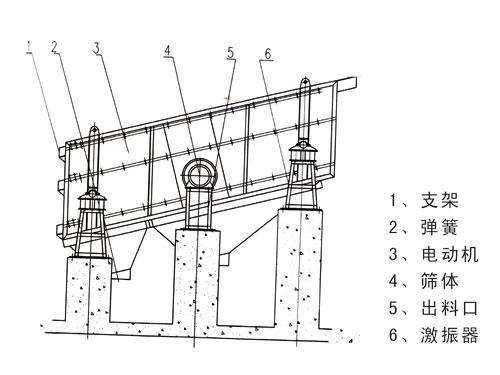 1 2 3 4 5 6

1、支架
2、弹簧
3、电动机
4、筛体
5、出料口
6、激振器